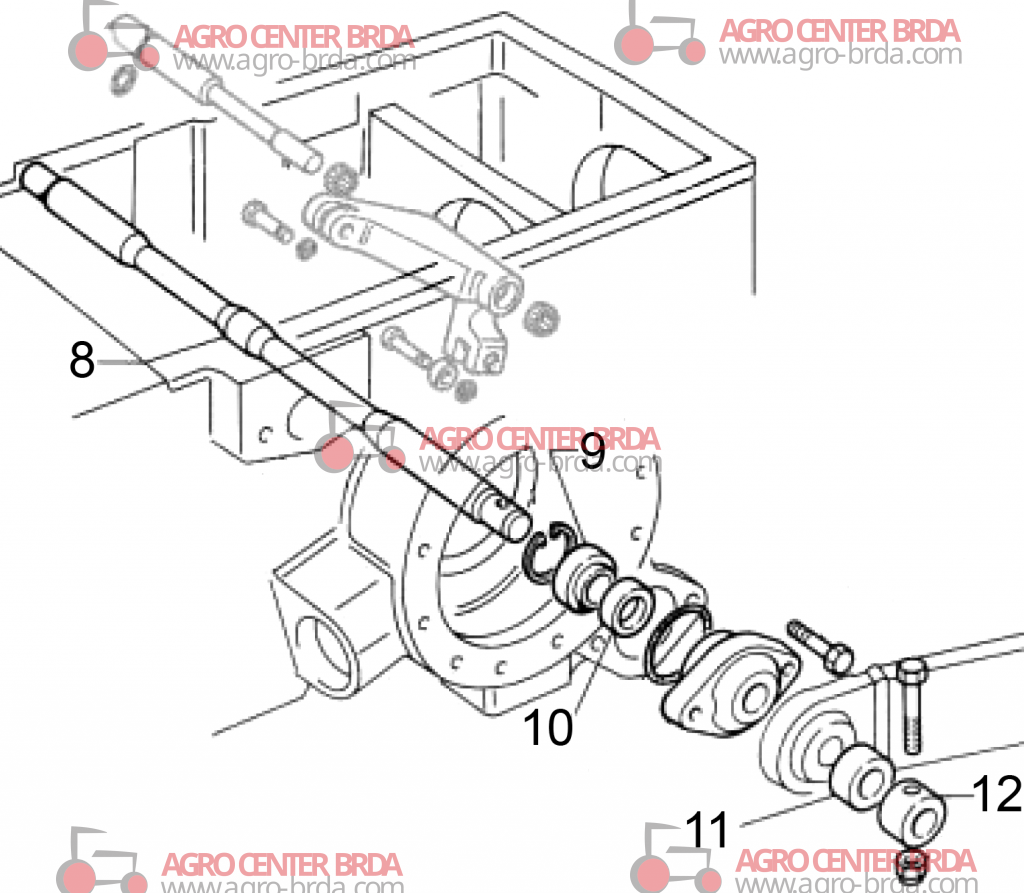 AGRO CENTER BRDA
www.agro-brda.com

AGRO CENTER BRDA
www.agro-brda.com

8

AGRO CENTER BRDA
www.agro-brda.com

9

10

11

12

AGRO CENTER BRDA
www.agro-brda.com

AGRO CENTER BRDA
www.agro-brda.com